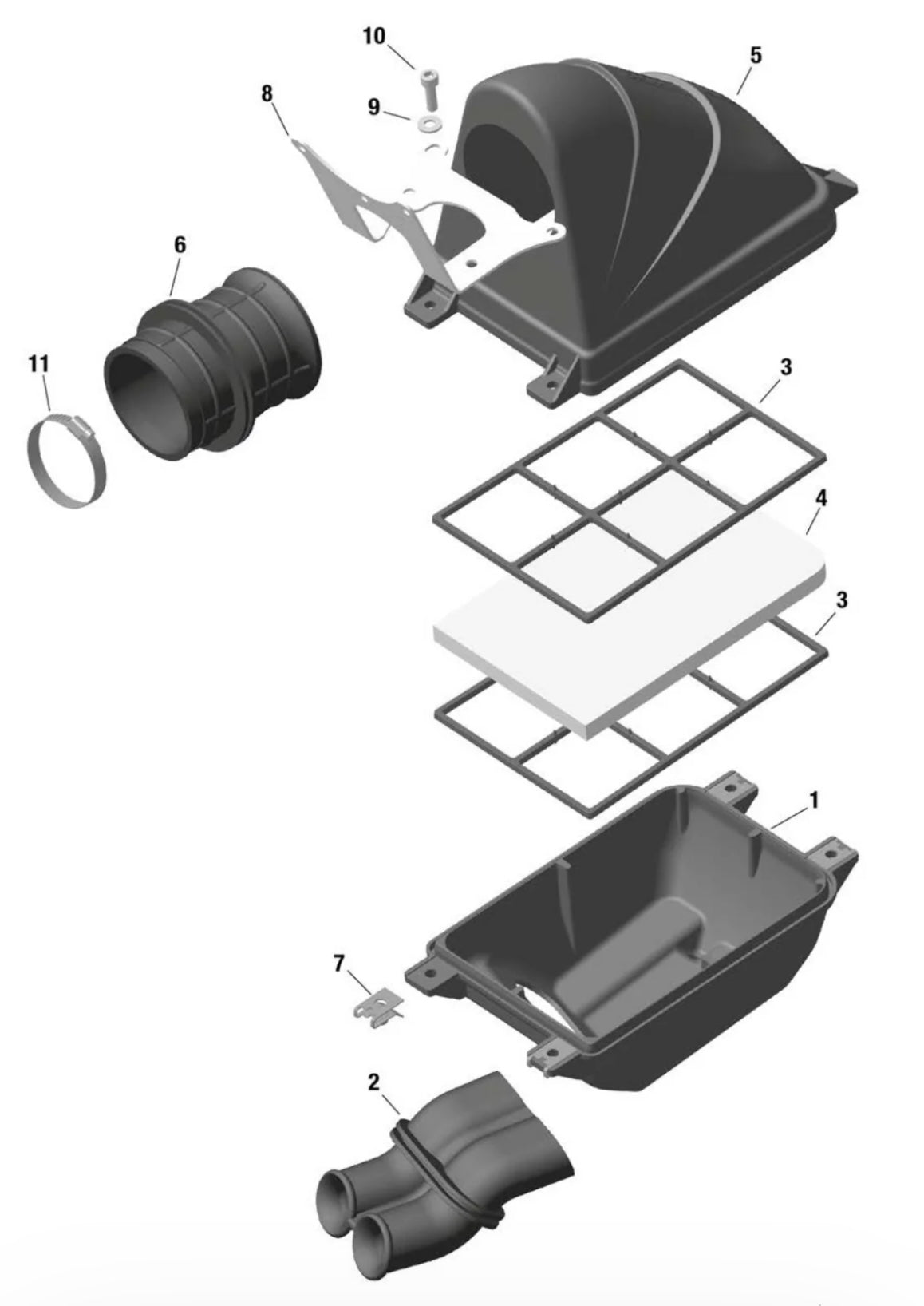 10
5
8
9
6
11
3
4
3
1
7
2